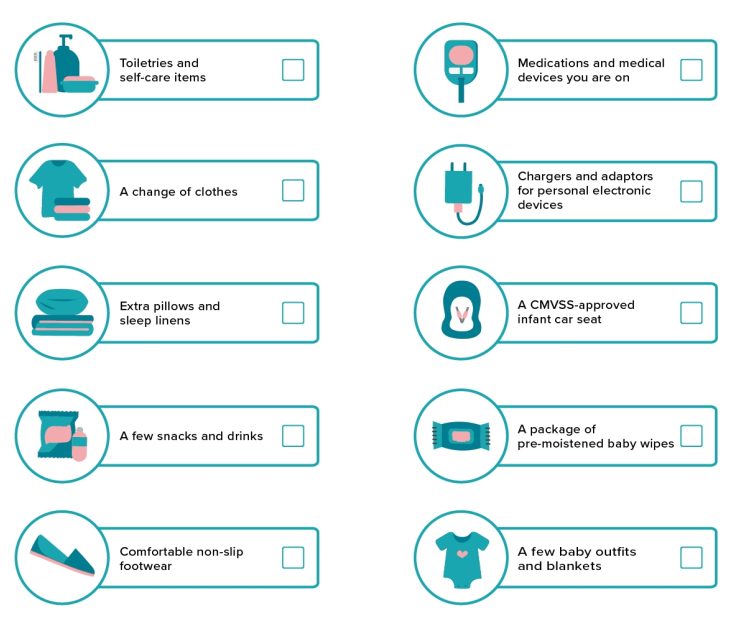 Toiletries and self-care items

A change of clothes

Extra pillows and sleep linens

A few snacks and drinks

Comfortable non-slip footwear

Medications and medical devices you are on

Chargers and adaptors for personal electronic devices

A CMVSS-approved infant car seat

A package of pre-moistened baby wipes

A few baby outfits and blankets